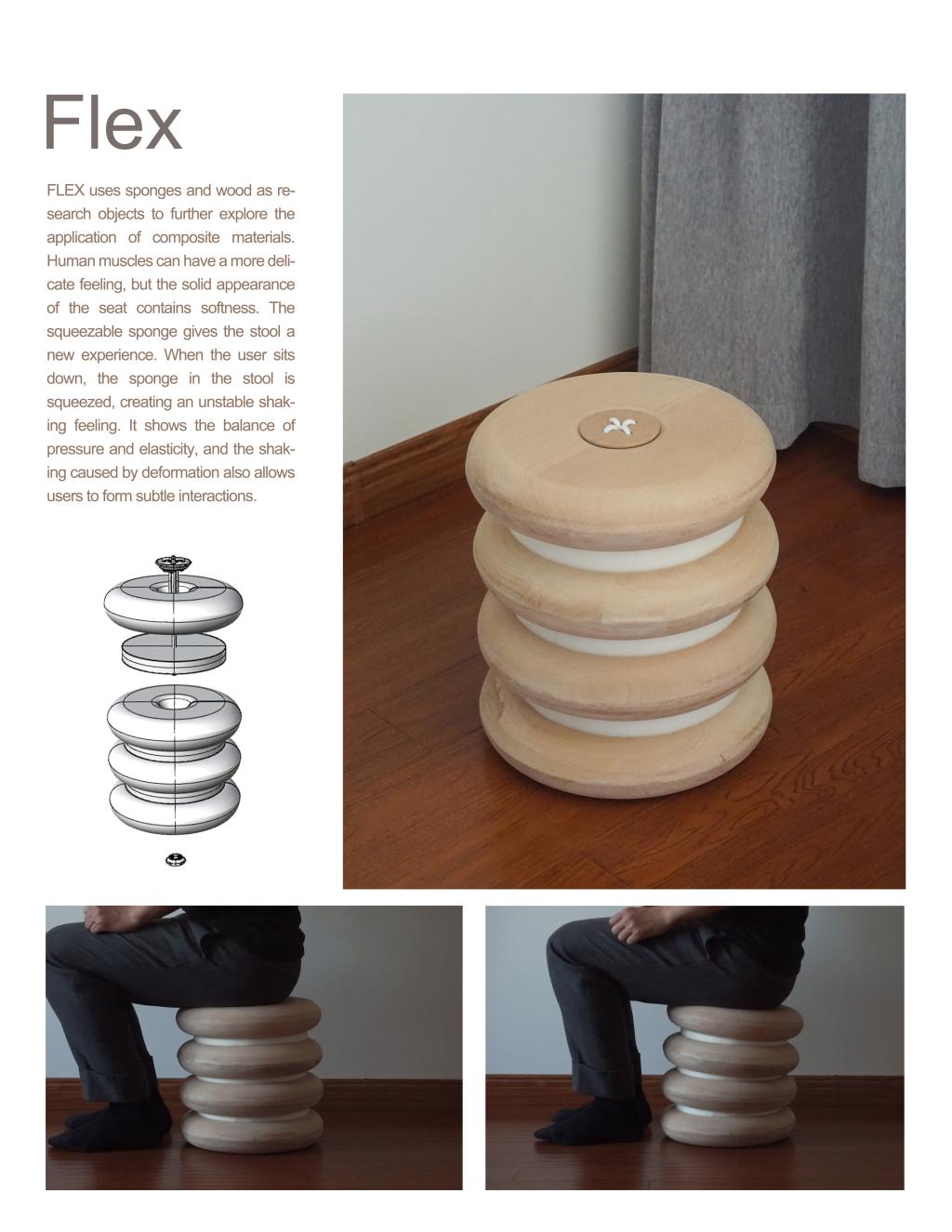 Flex

FLEX uses sponges and wood as research objects to further explore the application of composite materials. Human muscles can have a more delicate feeling, but the solid appearance of the seat contains softness. The squeezable sponge gives the stool a new experience. When the user sits down, the sponge in the stool is squeezed, creating an unstable shaking feeling. It shows the balance of pressure and elasticity, and the shaking caused by deformation also allows users to form subtle interactions.